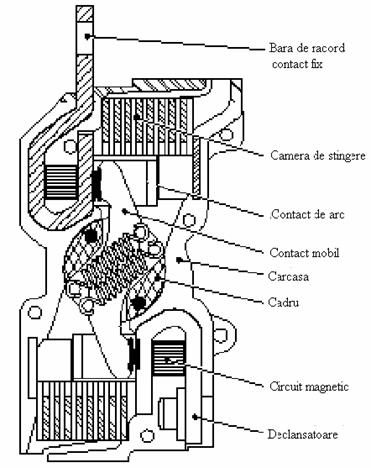 Bara de racord contact fix

Camera de stingere

Contact de arc

Contact mobil

Carcasa

Cadru

Circuit magnetic

Declansatoare